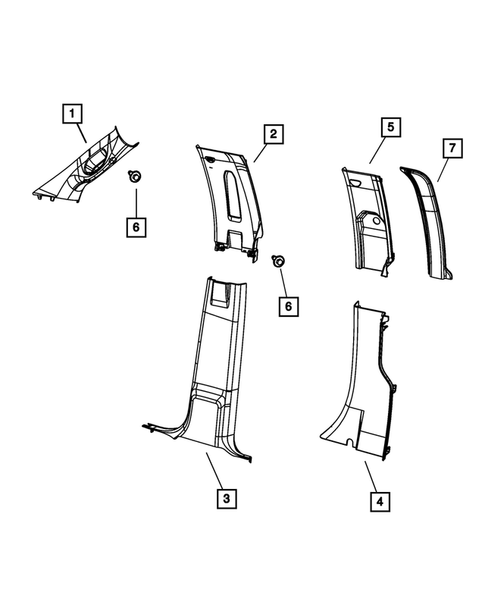 1
2
5
7
6
6
3
4