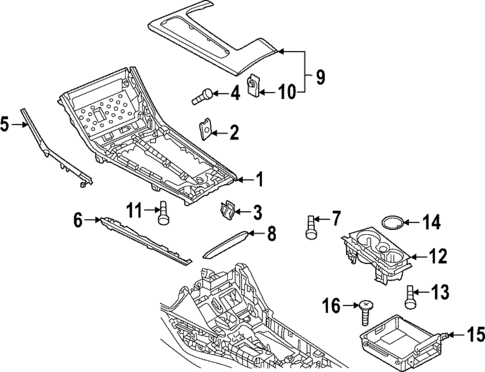 9
4
10
5
2
1
11
3
6
7
14
8
12
13
16
15