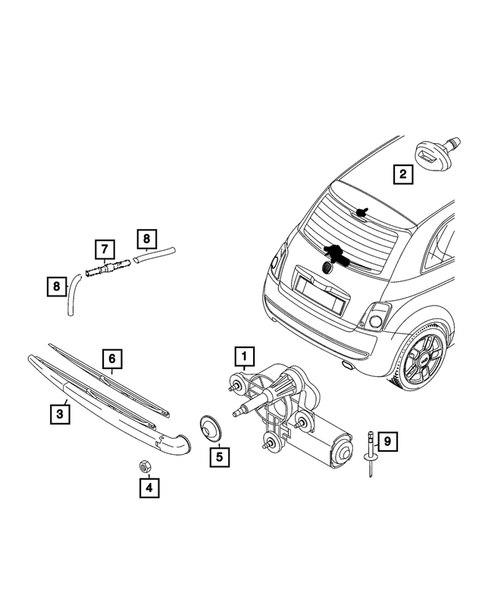 2

7

8

8

6

1

3

5

9

4