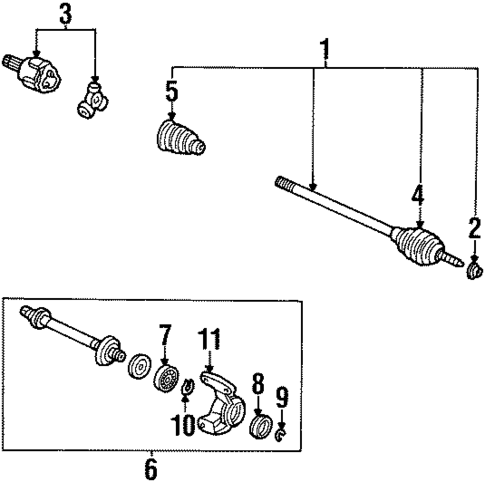 3
1
5
4
2
7
11
8
9
10
6