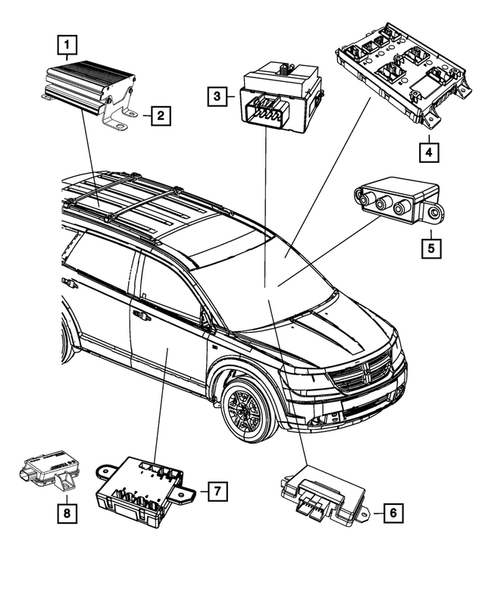 1
2
3
4
5
6
7
8