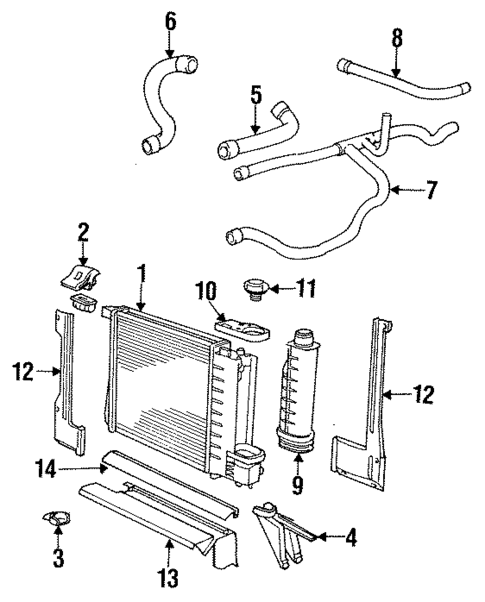 6
8
5
7
2
1
10
11
12
12
14
9
3
13
4