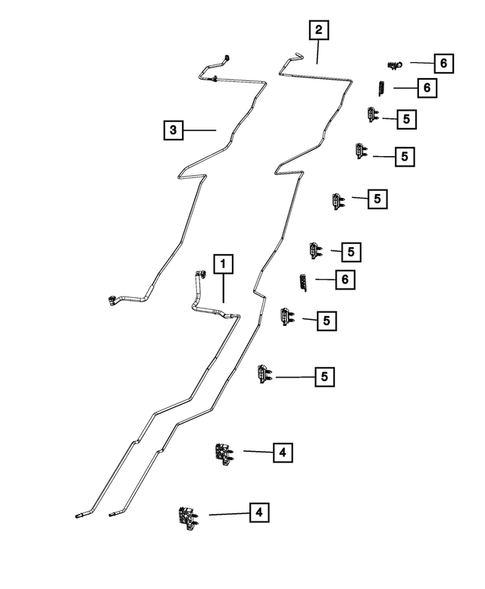 2
6
6
5
3
5
5
5
1
6
5
5
4
4