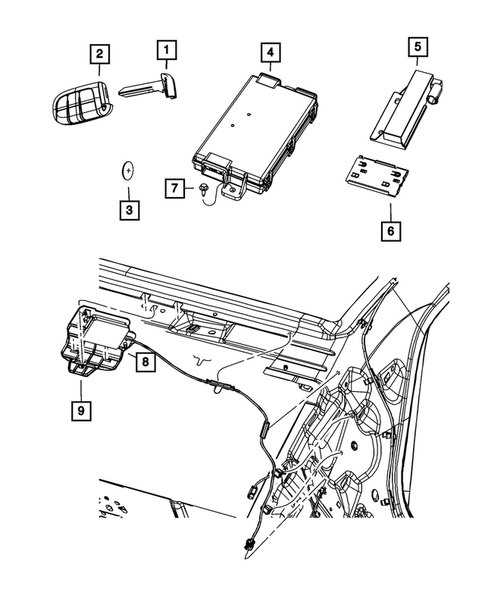 2
1
4
5
3
7
6
8
9