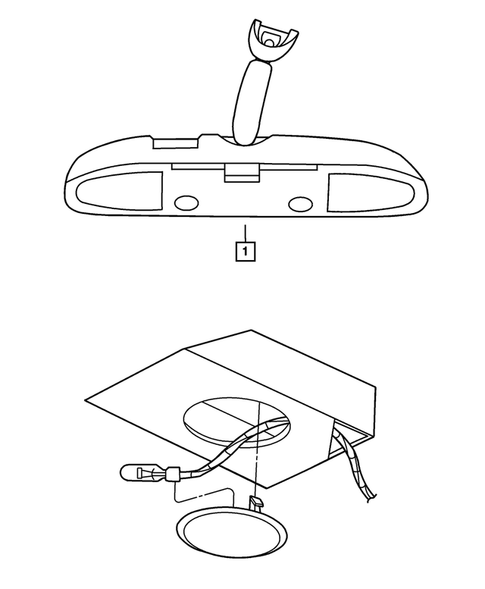 1