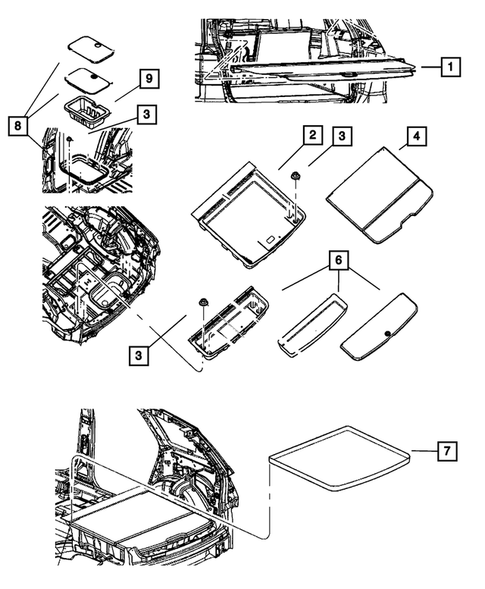 1
9
3
8
2
3
4
6
3
7