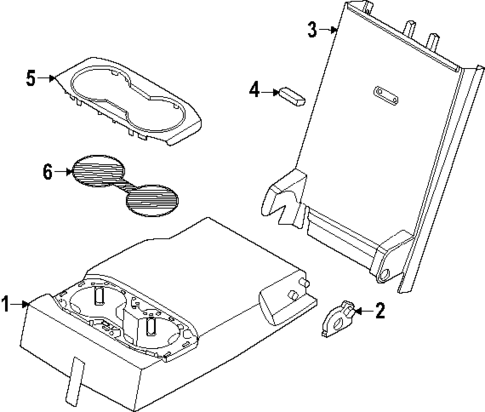 3
5
4
6
1
2