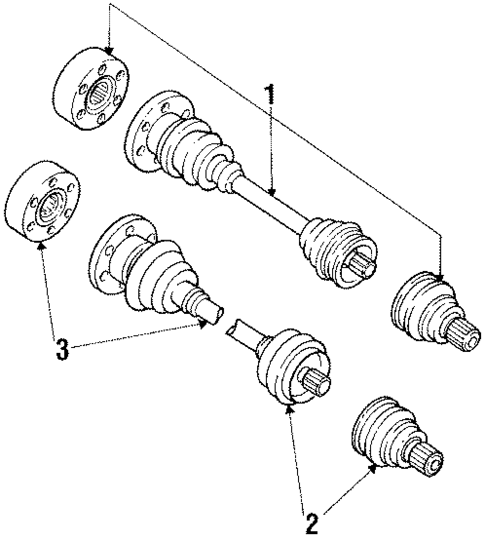 1
3
2