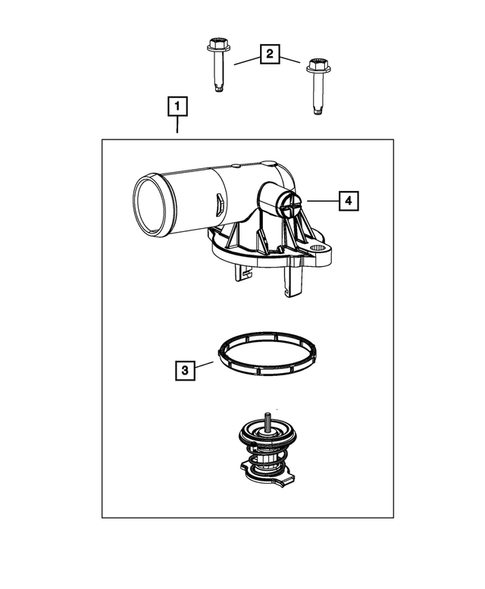 2

1

4

3