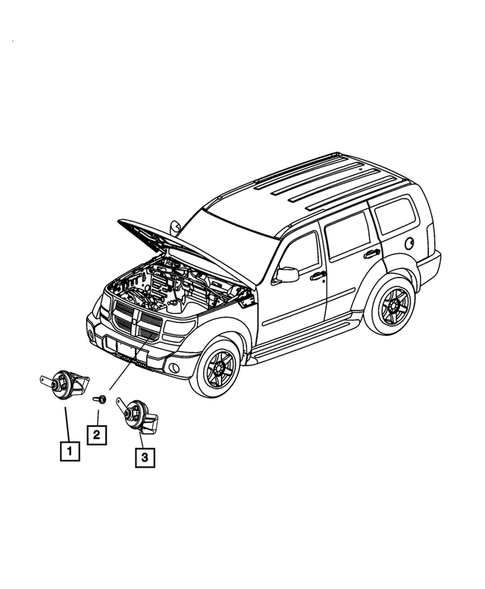 1

2

3