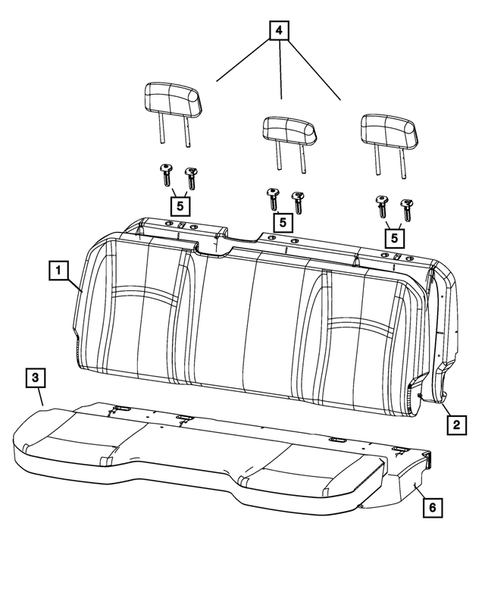 4
5
5
5
1
3
2
6