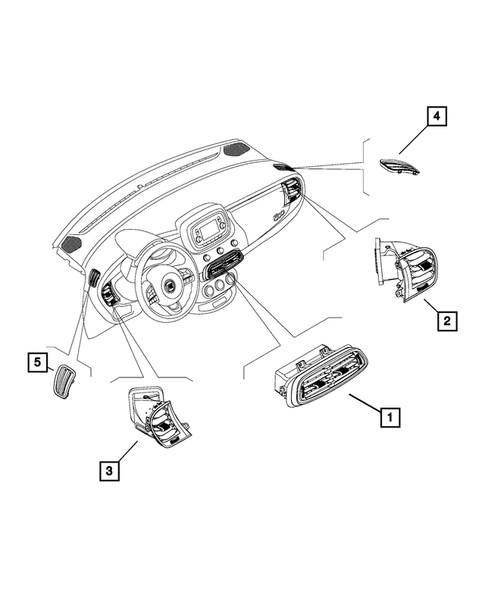 4

2

5

1

3