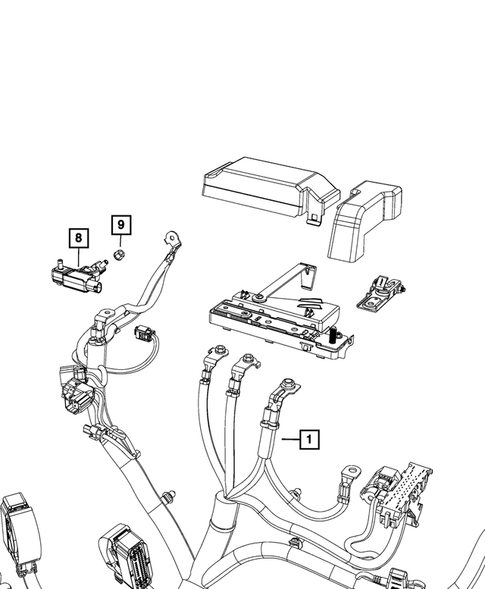 8
9
1