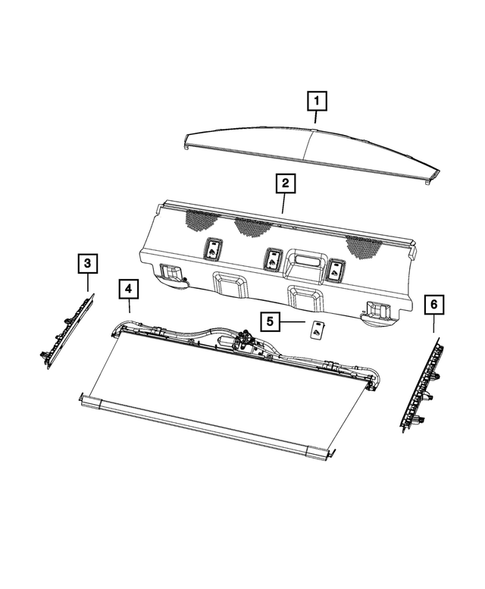 1
2
3
4
5
6