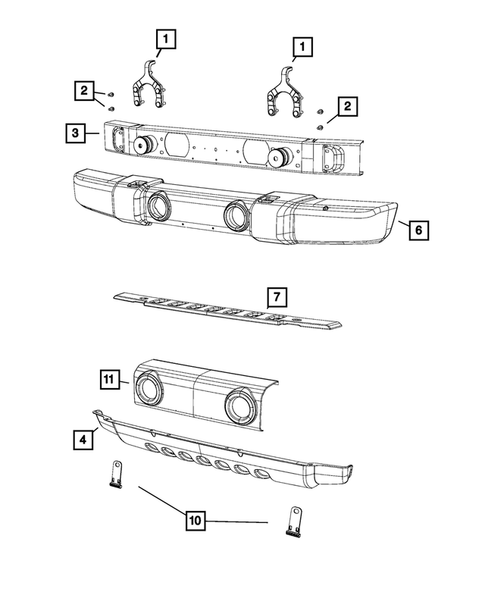 1
1
2
2
3
6
7
11
4
10