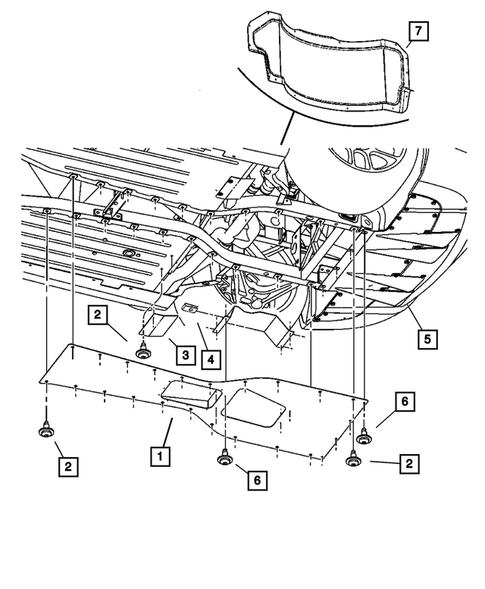 7
2
3
4
5
6
2
1
6
2