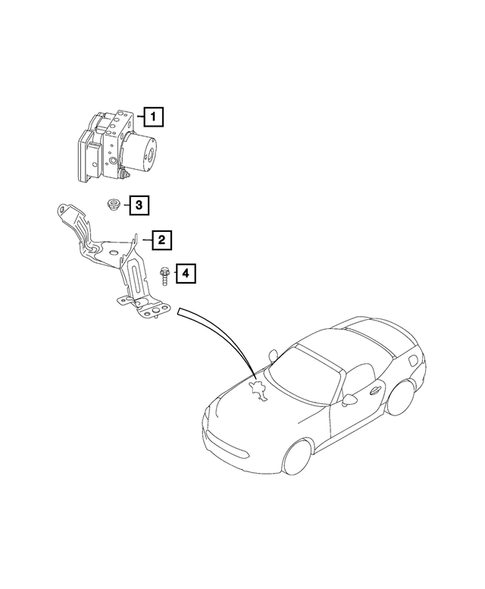 1
3
2
4