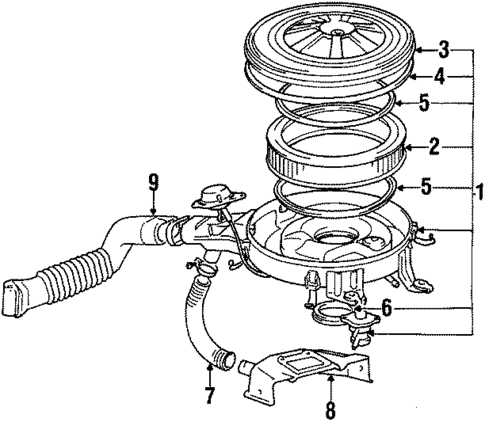 3
4
5
2
5
1
9
6
7
8