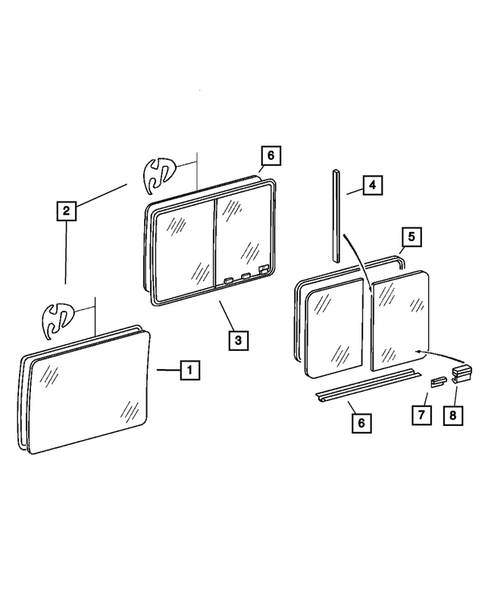 6
2
4
5
3
1
7
8
6