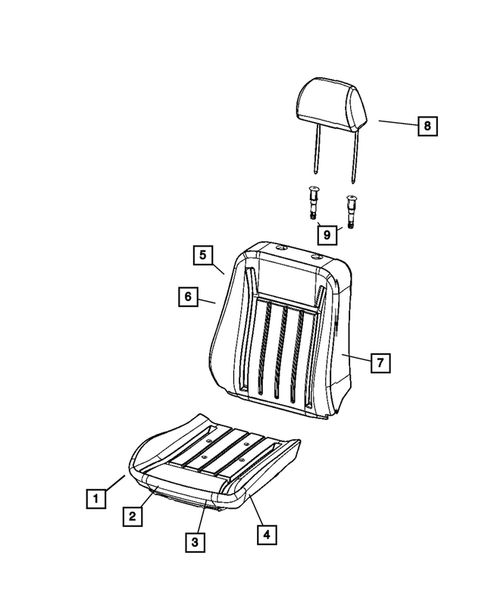 8
9
5
6
7
1
2
3
4