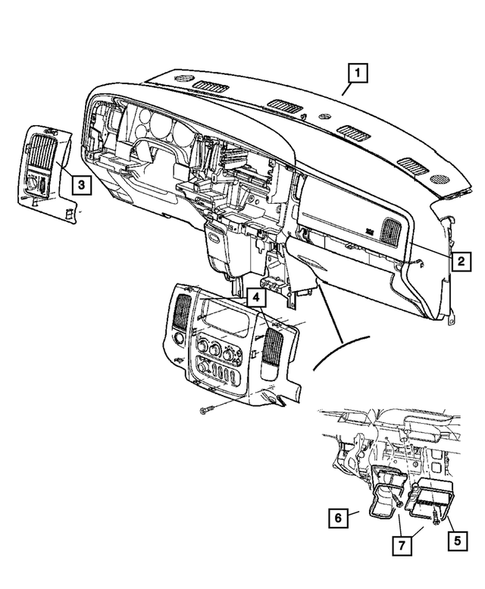 1
3
2
4
6
7
5