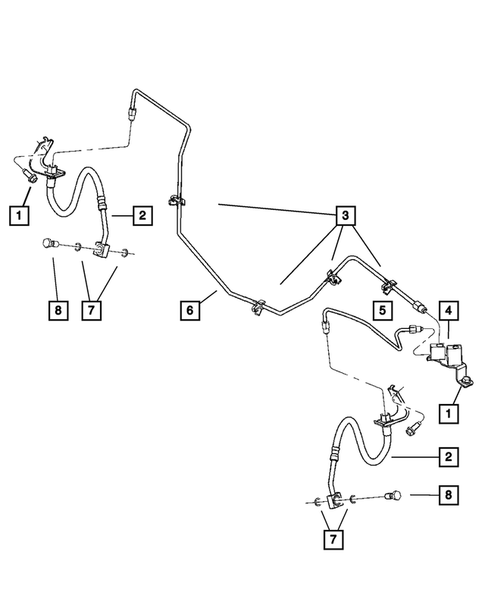 1
2
3
8
7
6
5
4
1
2
8
7