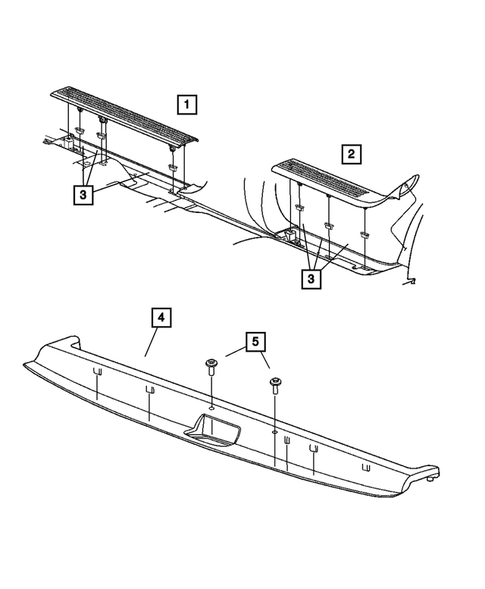 1
2
3
3
4
5