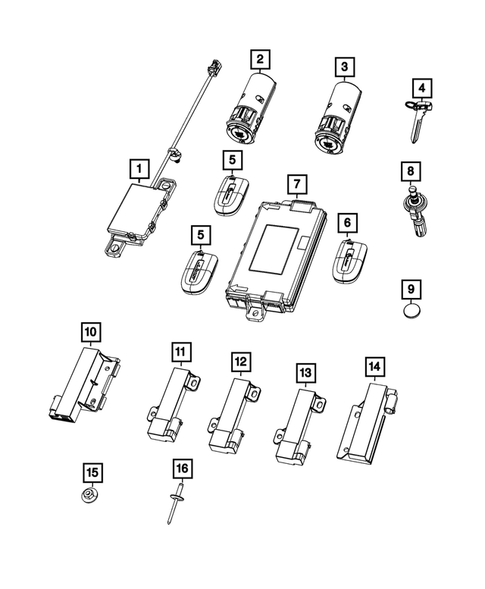 2
3
4
1
5
7
8
5
6
9
10
11
12
13
14
15
16