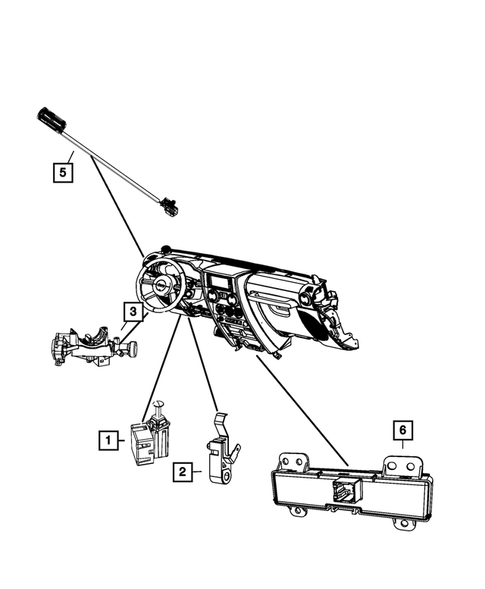 5

3

1

2

6