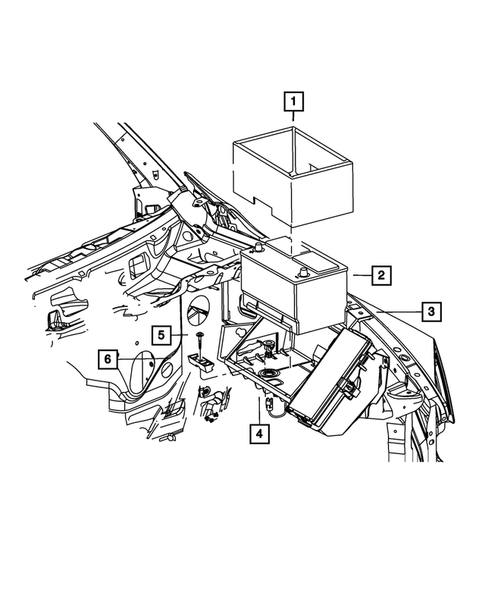 1
2
3
5
6
4