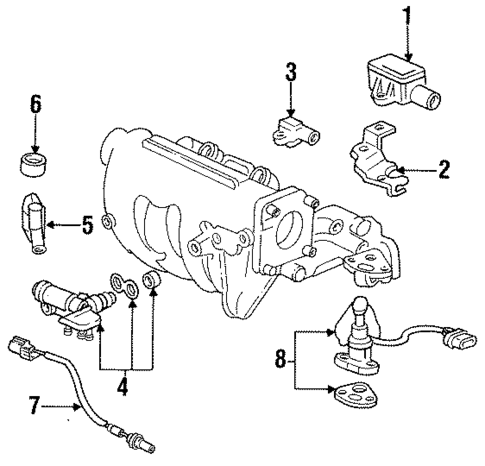 1
3
6
2
5
4
8
7