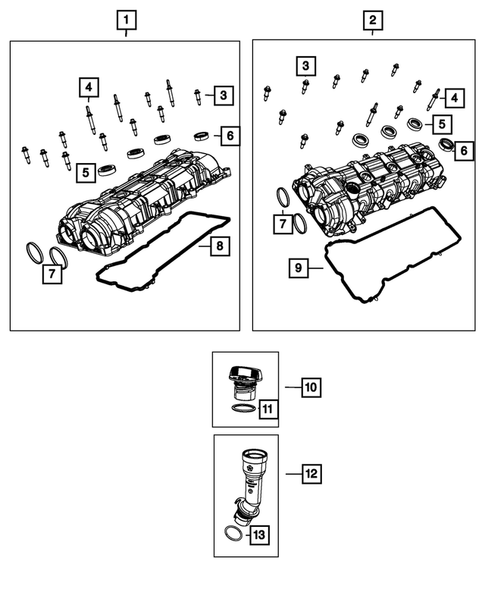 1
4
3
6
5
7
8
2
3
4
5
6
7
9
10
11
12
13