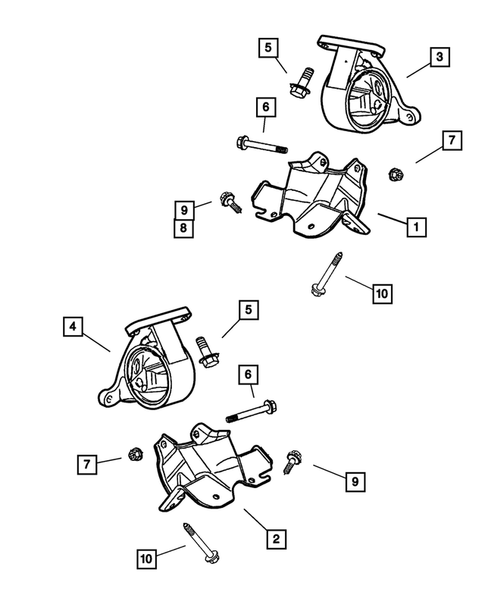 5
3
6
7
9
8
1
10
4
5
6
7
9
2
10