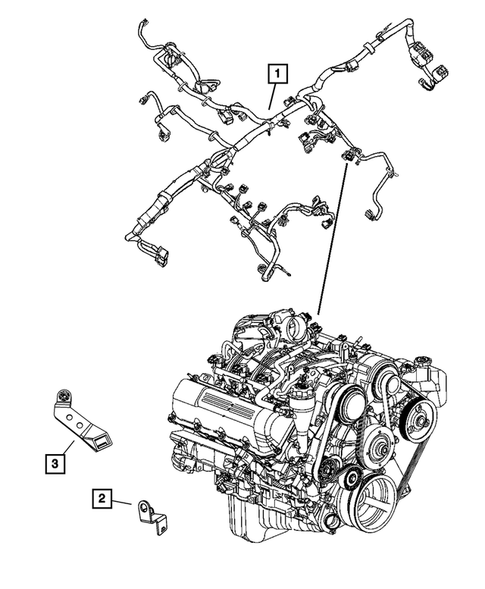 1

3

2