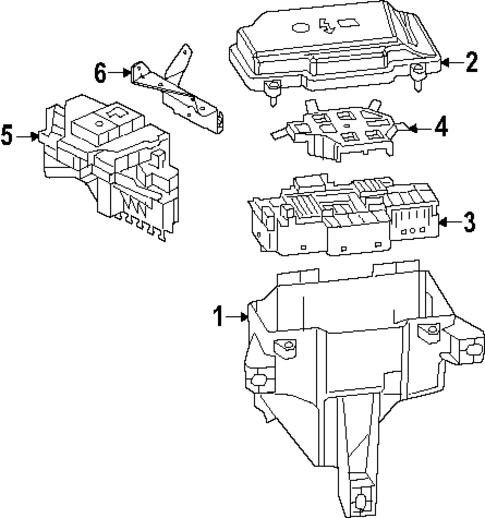 6
2
5
4
3
1