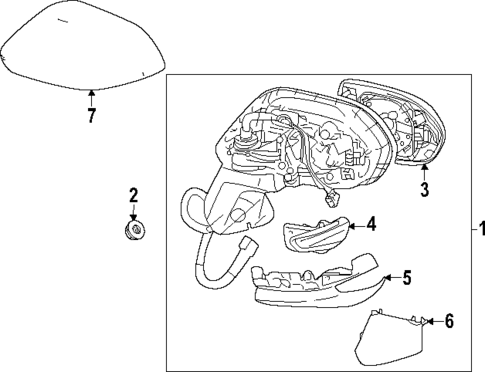 7
2
3
4
1
5
6