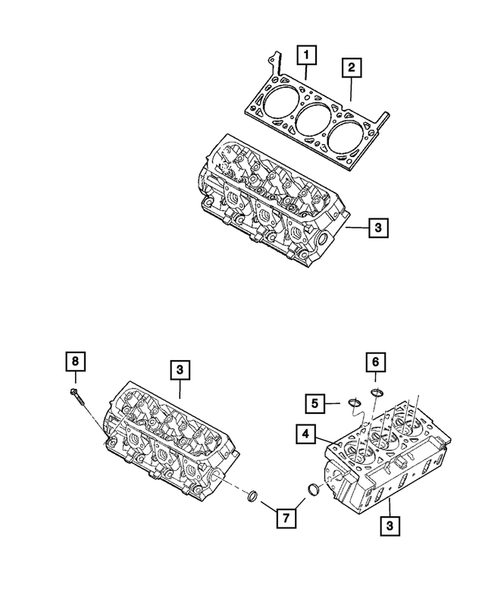 1
2
3
8
3
6
5
4
7
3