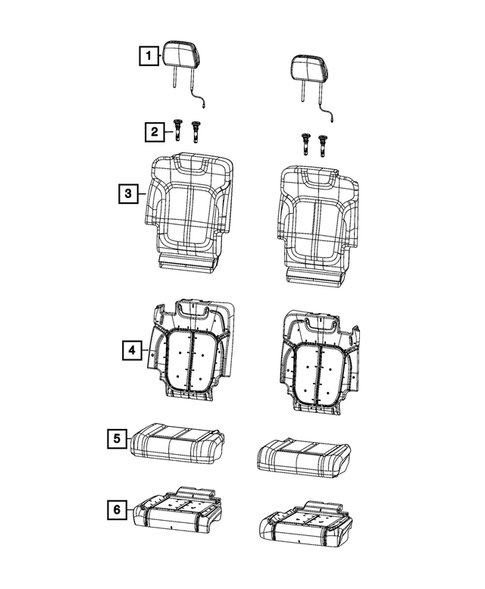 1
2
3
4
5
6