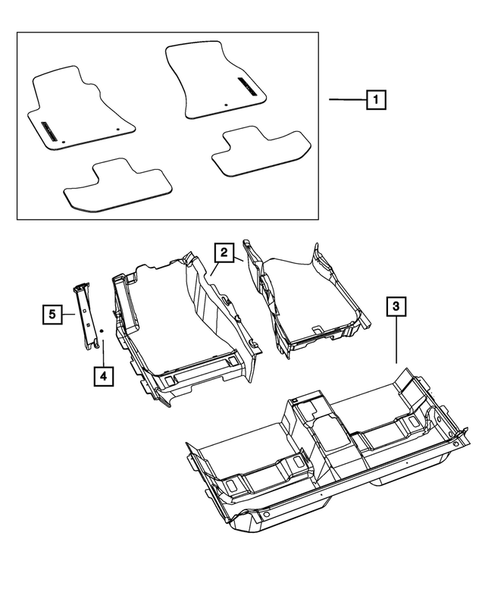 1

2

5

3

4