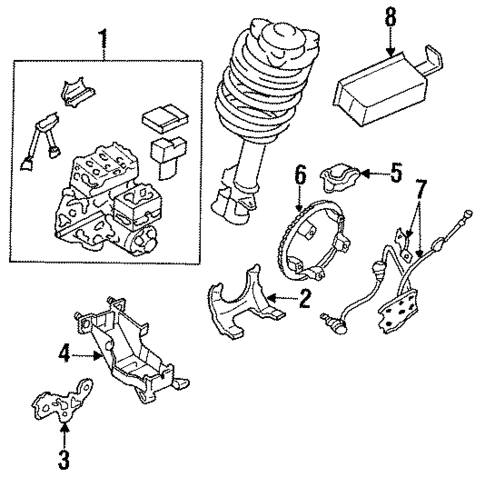 1
8
6
5
7
2
4
3