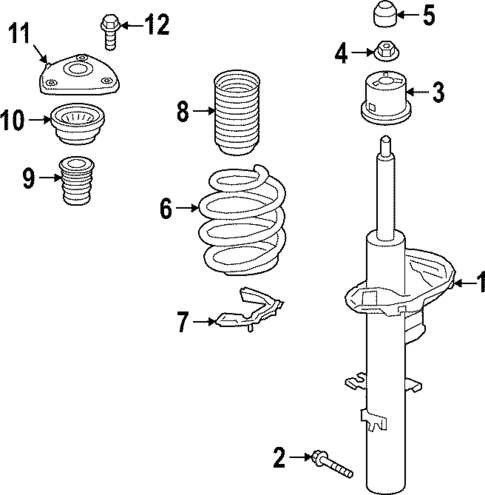 11
12
5
4
3
10
8
9
6
1
7
2