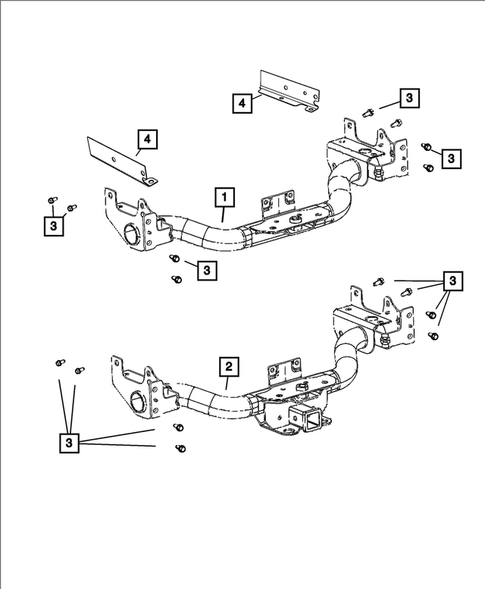 4
3
4
3
1
3
3
3
2
3