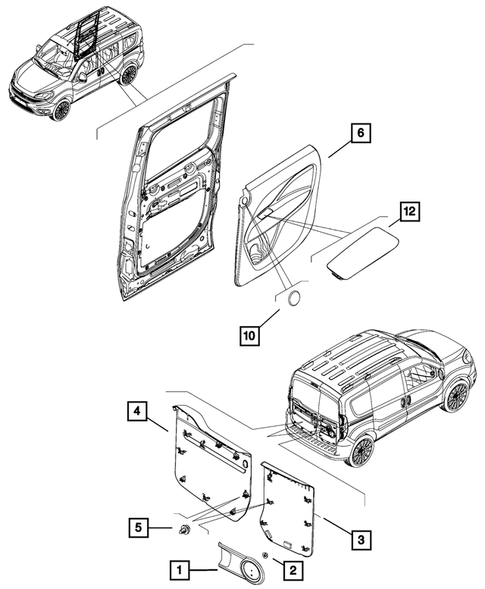 6
12
10
4
5
3
1
2