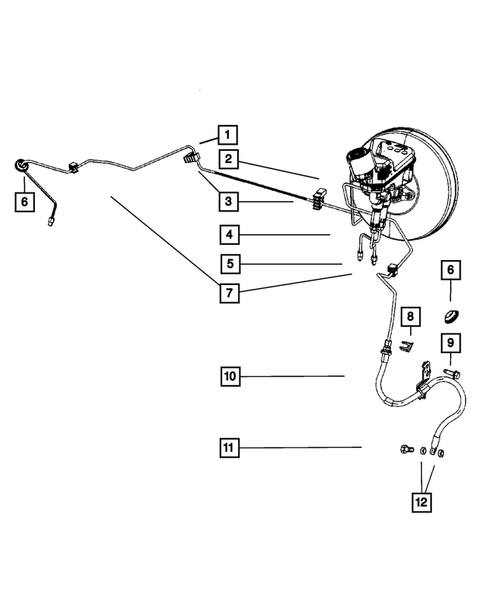 1
2
6
3
4
5
7
6
8
9
10
11
12