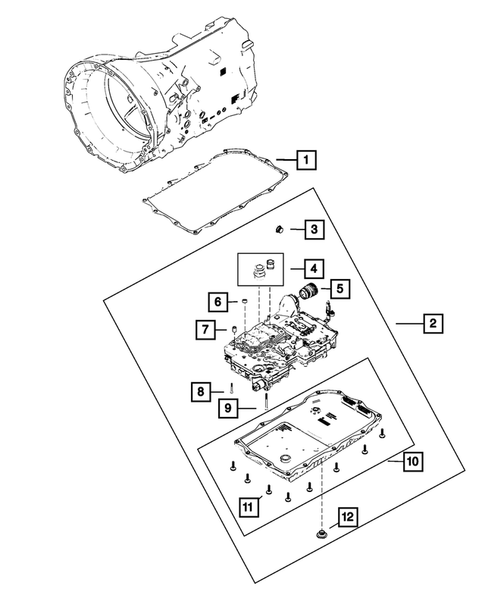 1
3
4
5
6
2
7
8
9
10
11
12