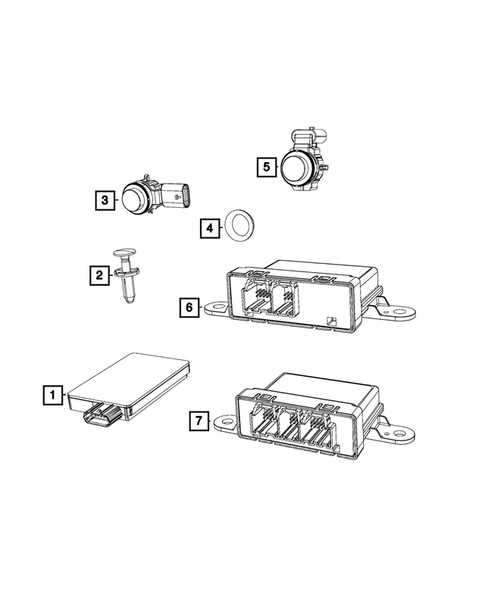 5
3
4
2
6
1
7