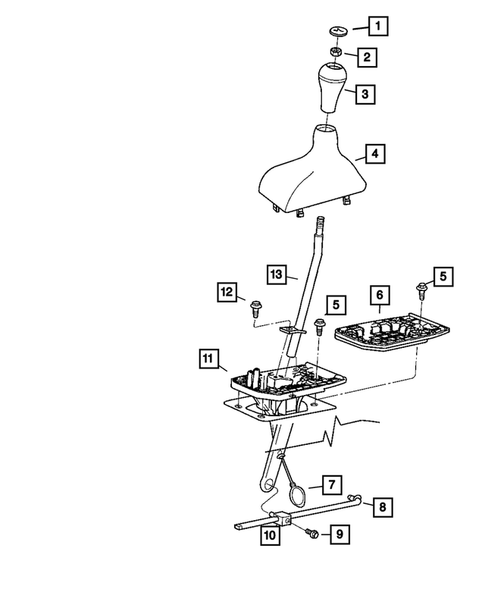 1
2
3
4
13
12
5
6
5
11
7
8
10
9