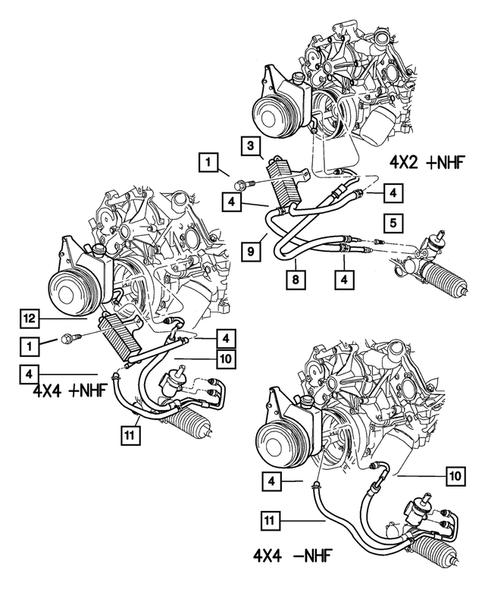 3
1
4X2 +NHF
4
4
5
9
8
4
12
1
4
10
4
4X4 +NHF
11
4
10
11
4X4 -NHF