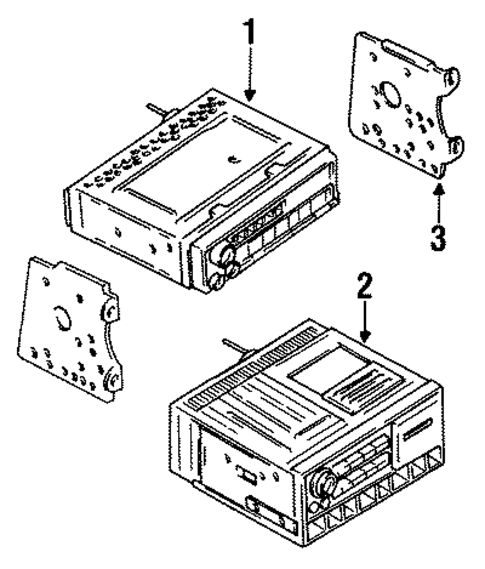 1
3
2