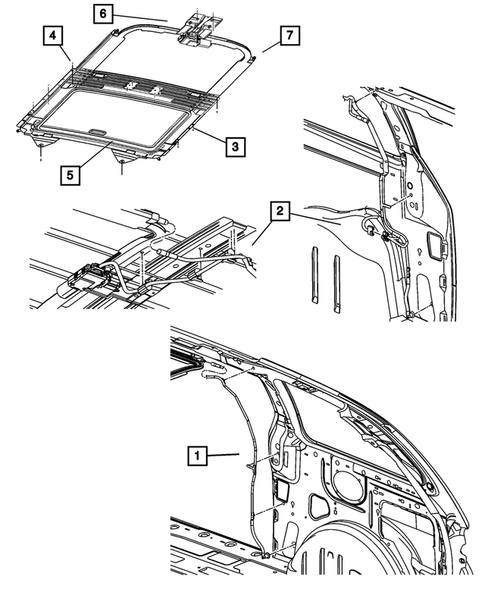 6
4
7
3
5
2
1